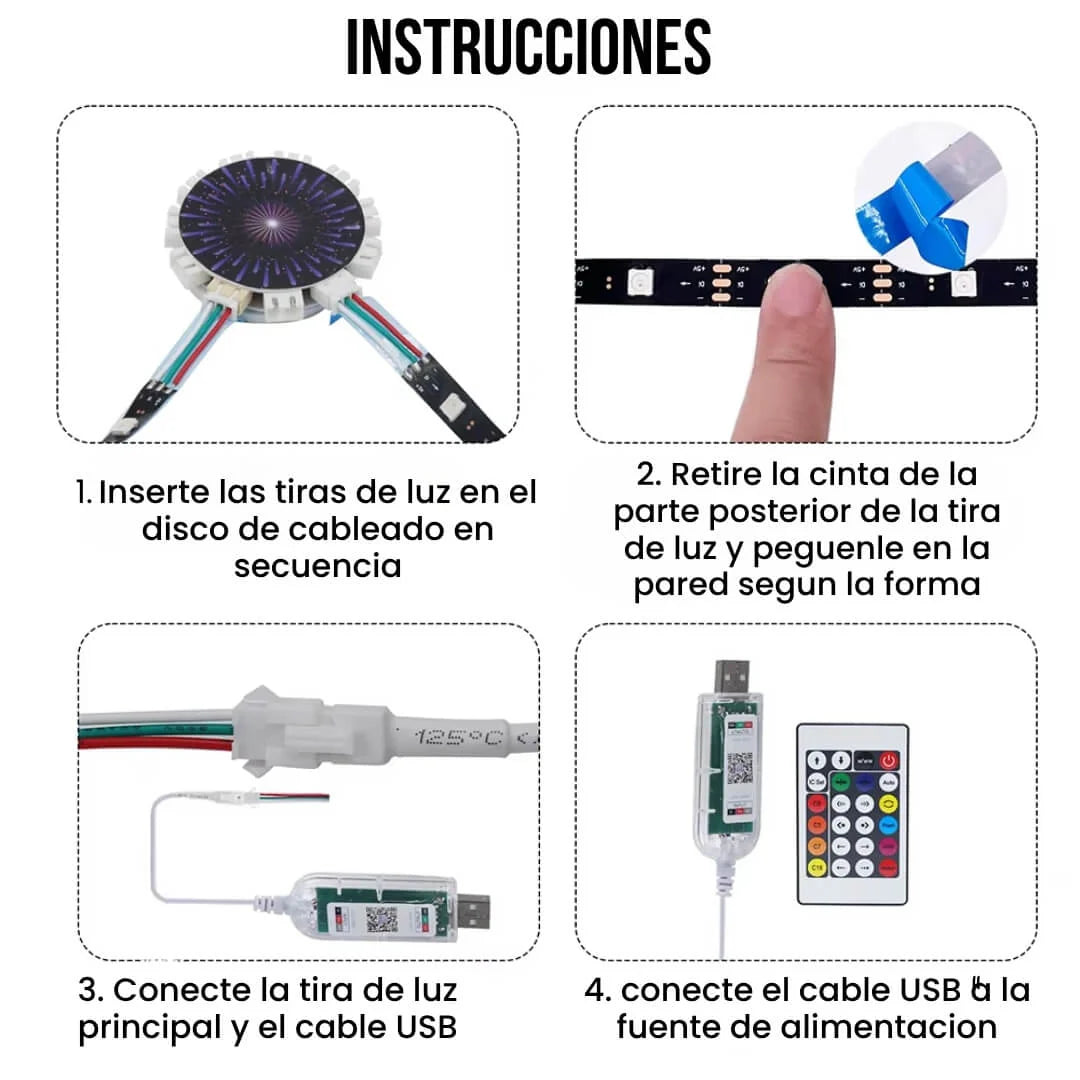 INSTRUCCIONES

1. Inserte las tiras de luz en el disco de cableado en secuencia

2. Retire la cinta de la parte posterior de la tira de luz y peguenle en la pared segun la forma

125°C

3. Conecte la tira de luz principal y el cable USB

4. conecte el cable USB a la fuente de alimentacion