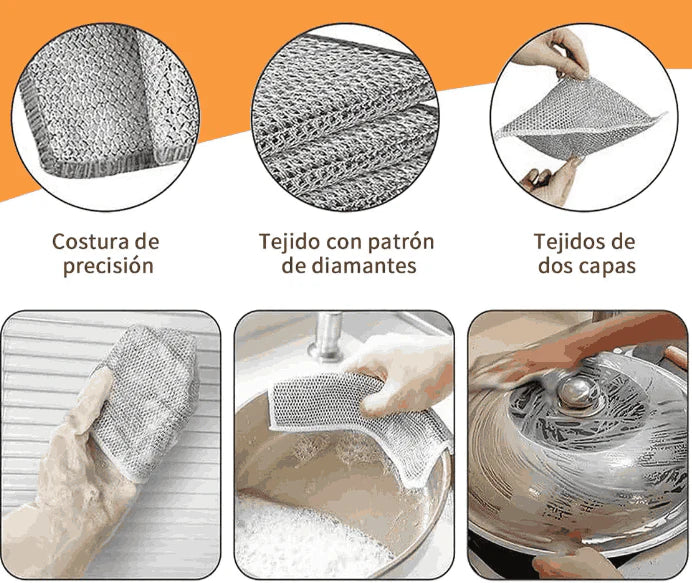 Costura de precisión

Tejido con patrón de diamantes

Tejidos de dos capas