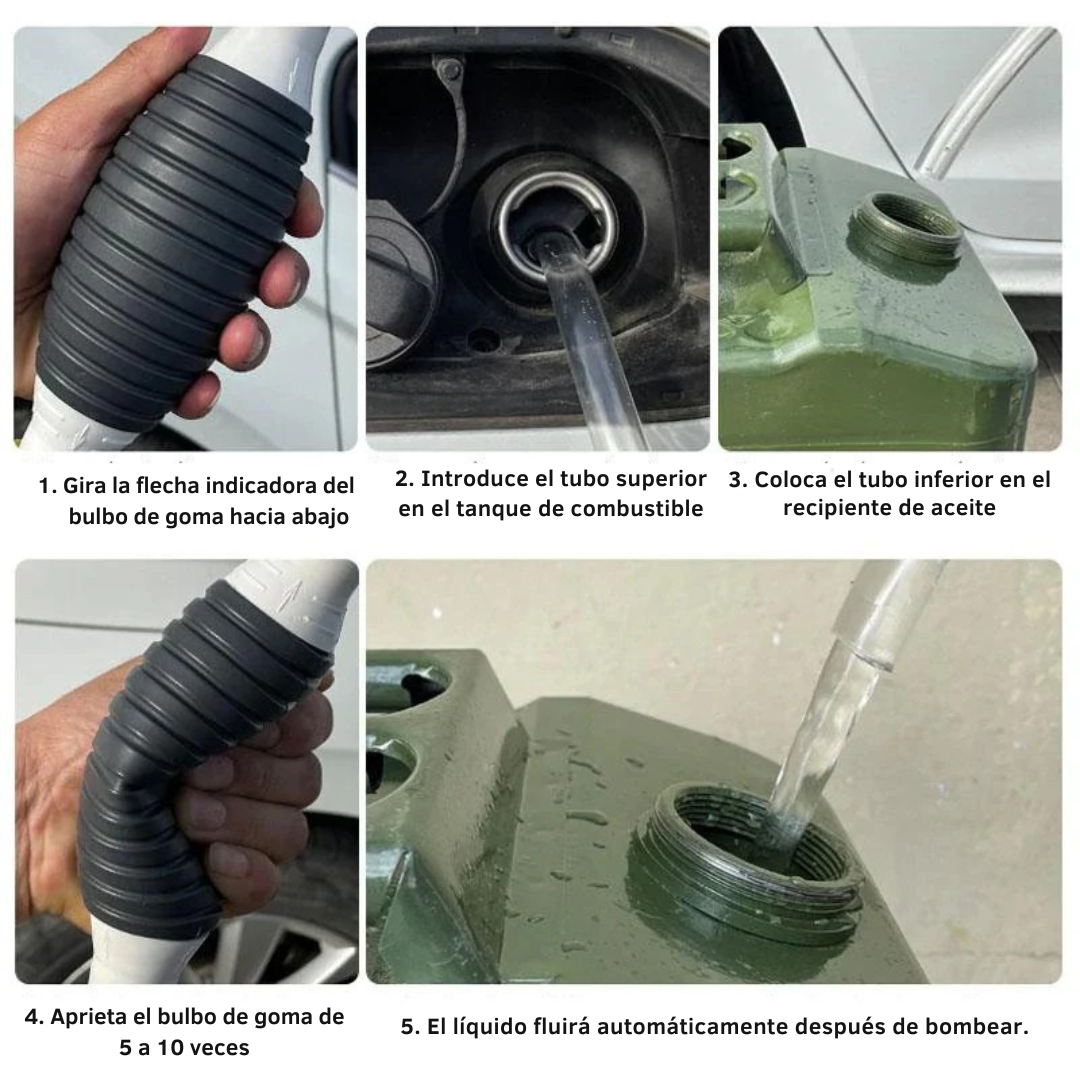 1. Gira la flecha indicadora del bulbo de goma hacia abajo

2. Introduce el tubo superior en el tanque de combustible

3. Coloca el tubo inferior en el recipiente de aceite

4. Aprieta el bulbo de goma de 5 a 10 veces

5. El líquido fluirá automáticamente después de bombear.