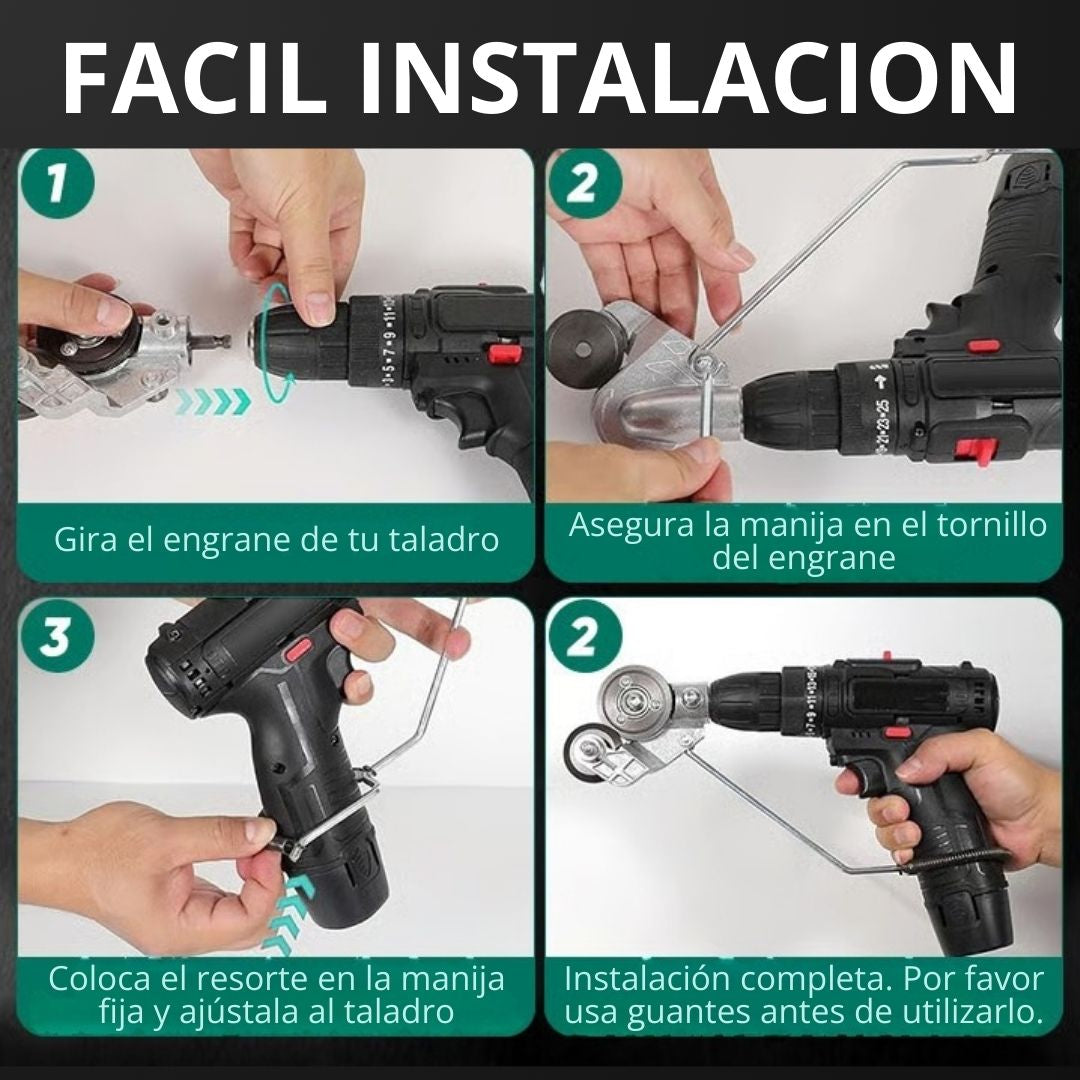 FACIL INSTALACION

1

Gira el engrane de tu taladro

2

Asegura la manija en el tornillo del engrane

3

Coloca el resorte en la manija fija y ajústala al taladro

2

Instalación completa. Por favor usa guantes antes de utilizarlo.