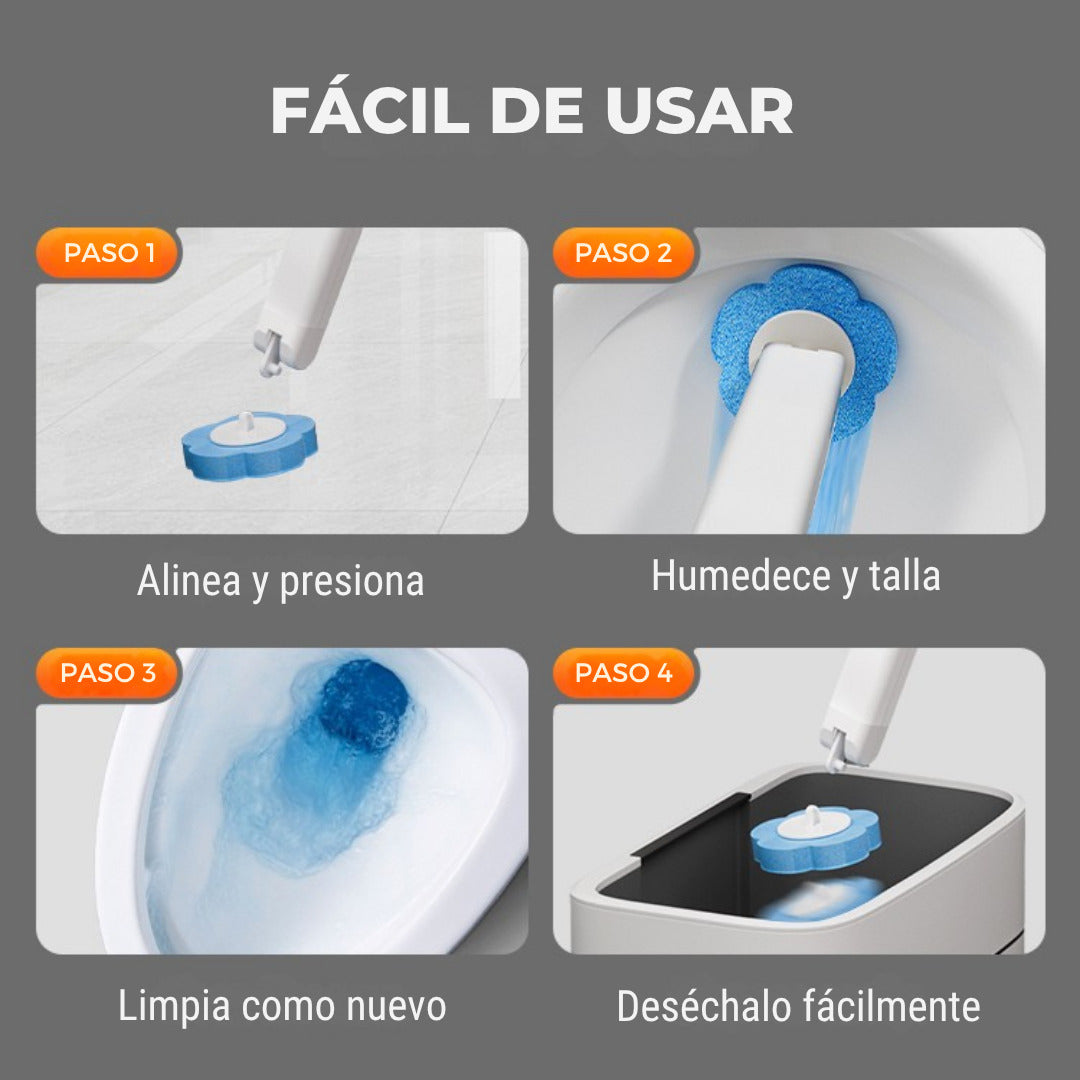 FÁCIL DE USAR

PASO 1

Alinea y presiona

PASO 2

Humedece y talla

PASO 3

Limpia como nuevo

PASO 4

Deséchalo fácilmente