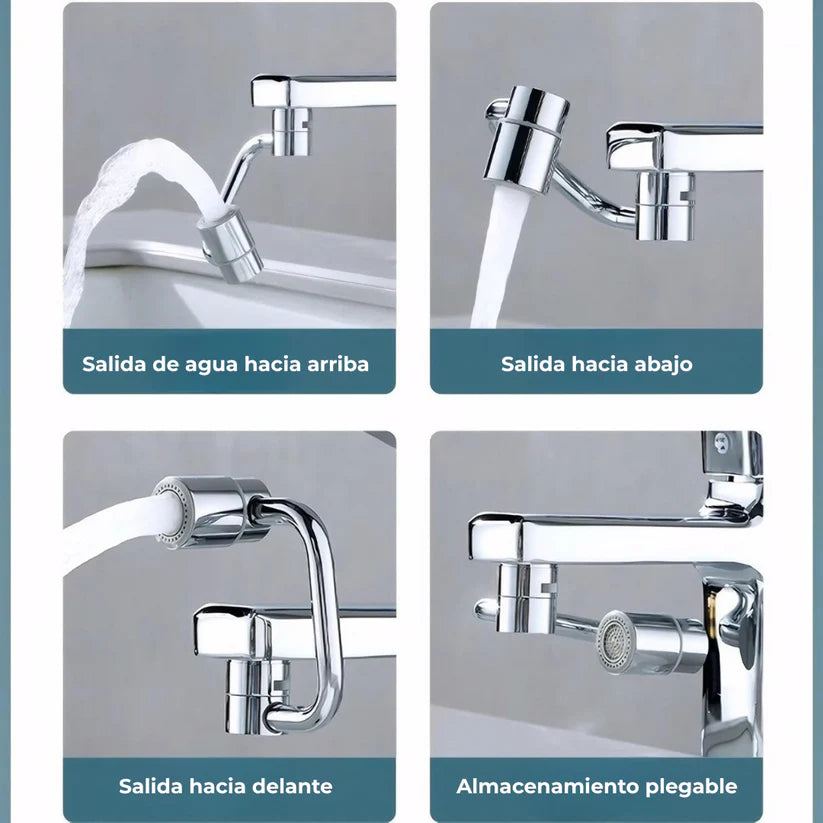 Salida de agua hacia arriba

Salida hacia abajo

Salida hacia delante

Almacenamiento plegable