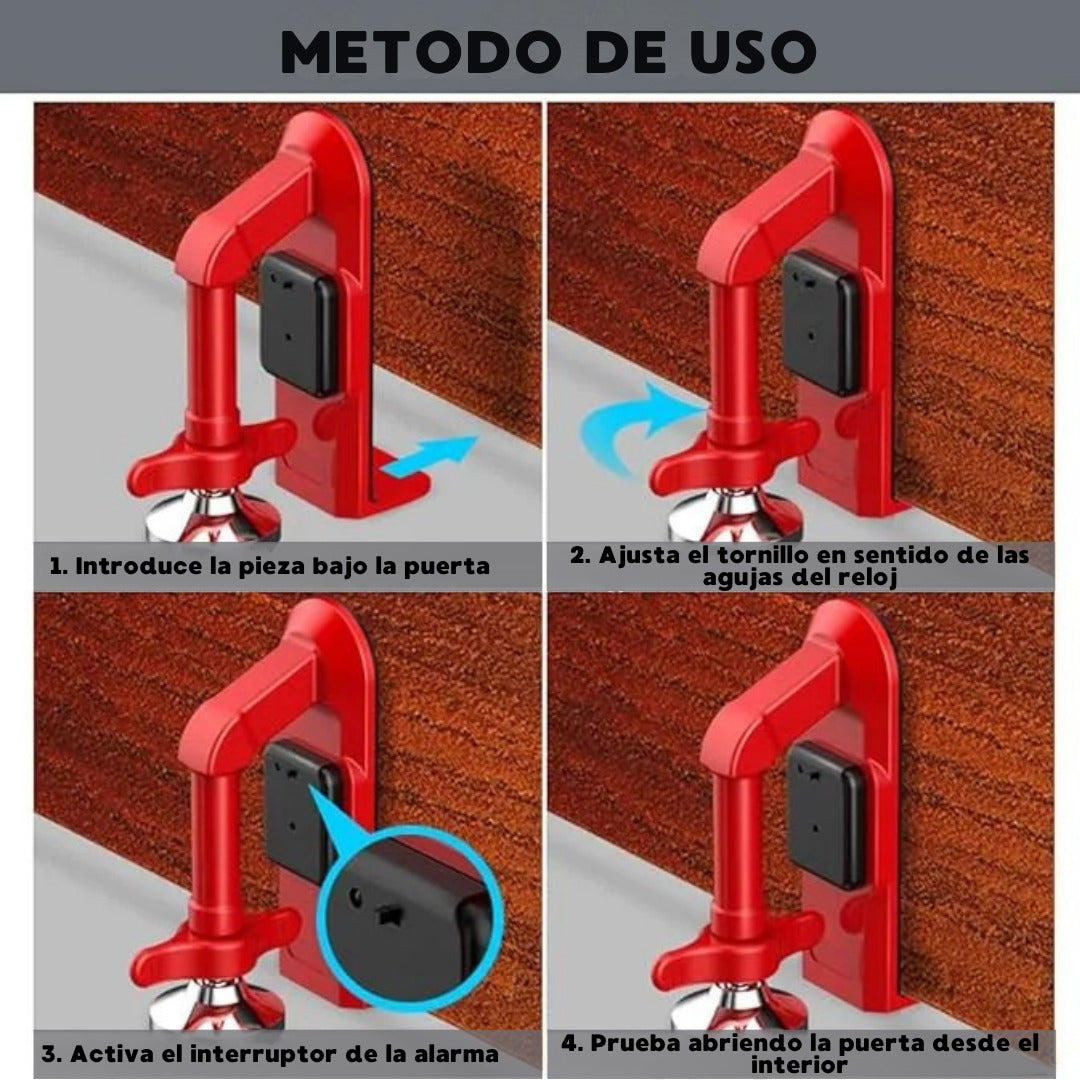 METODO DE USO

1. Introduce la pieza bajo la puerta

2. Ajusta el tornillo en sentido de las agujas del reloj

3. Activa el interruptor de la alarma

4. Prueba abriendo la puerta desde el interior