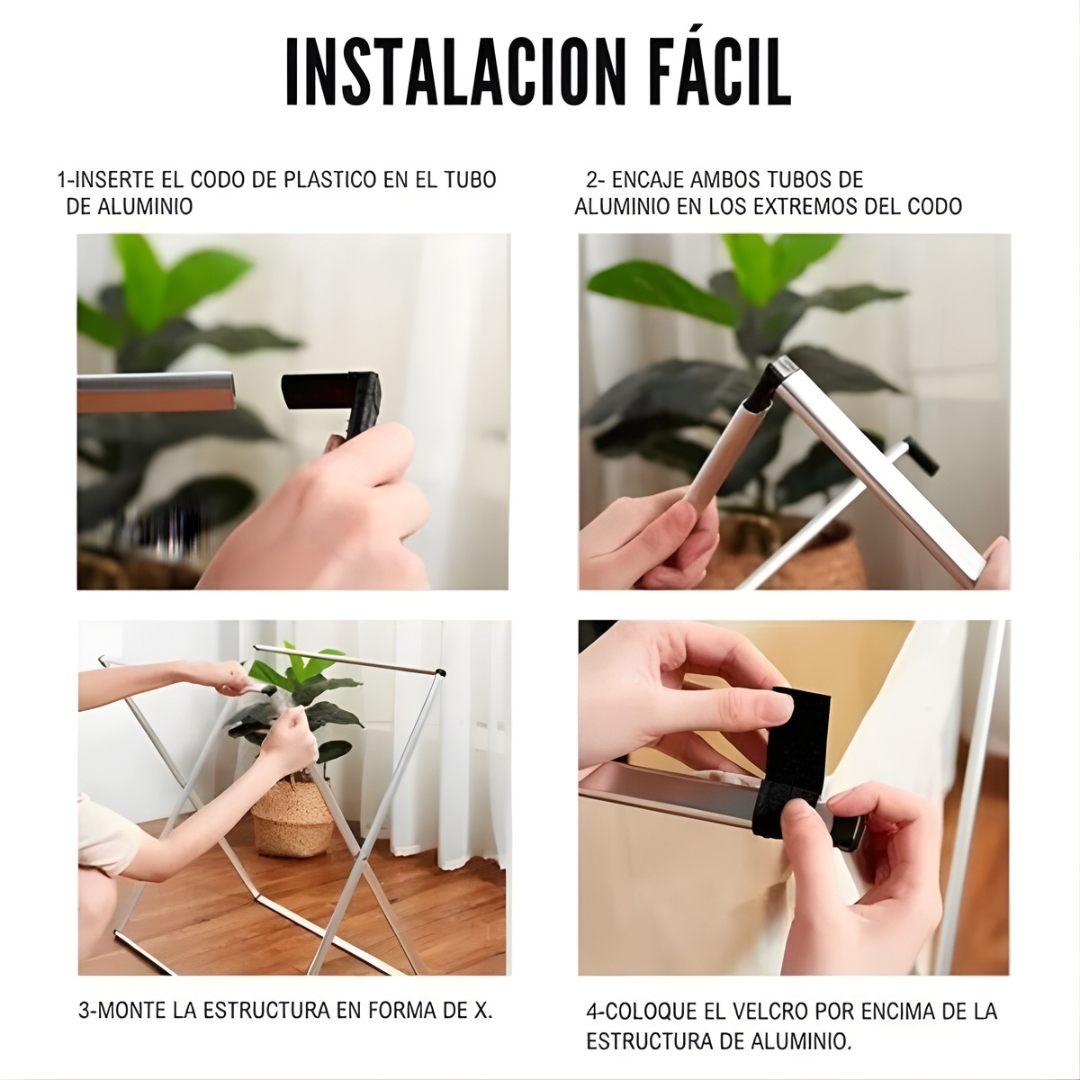 INSTALACION FÁCIL

1-INSERTE EL CODO DE PLASTICO EN EL TUBO DE ALUMINIO

2- ENCAJE AMBOS TUBOS DE ALUMINIO EN LOS EXTREMOS DEL CODO

3-MONTE LA ESTRUCTURA EN FORMA DE X.

4-COLOQUE EL VELCRO POR ENCIMA DE LA ESTRUCTURA DE ALUMINIO.