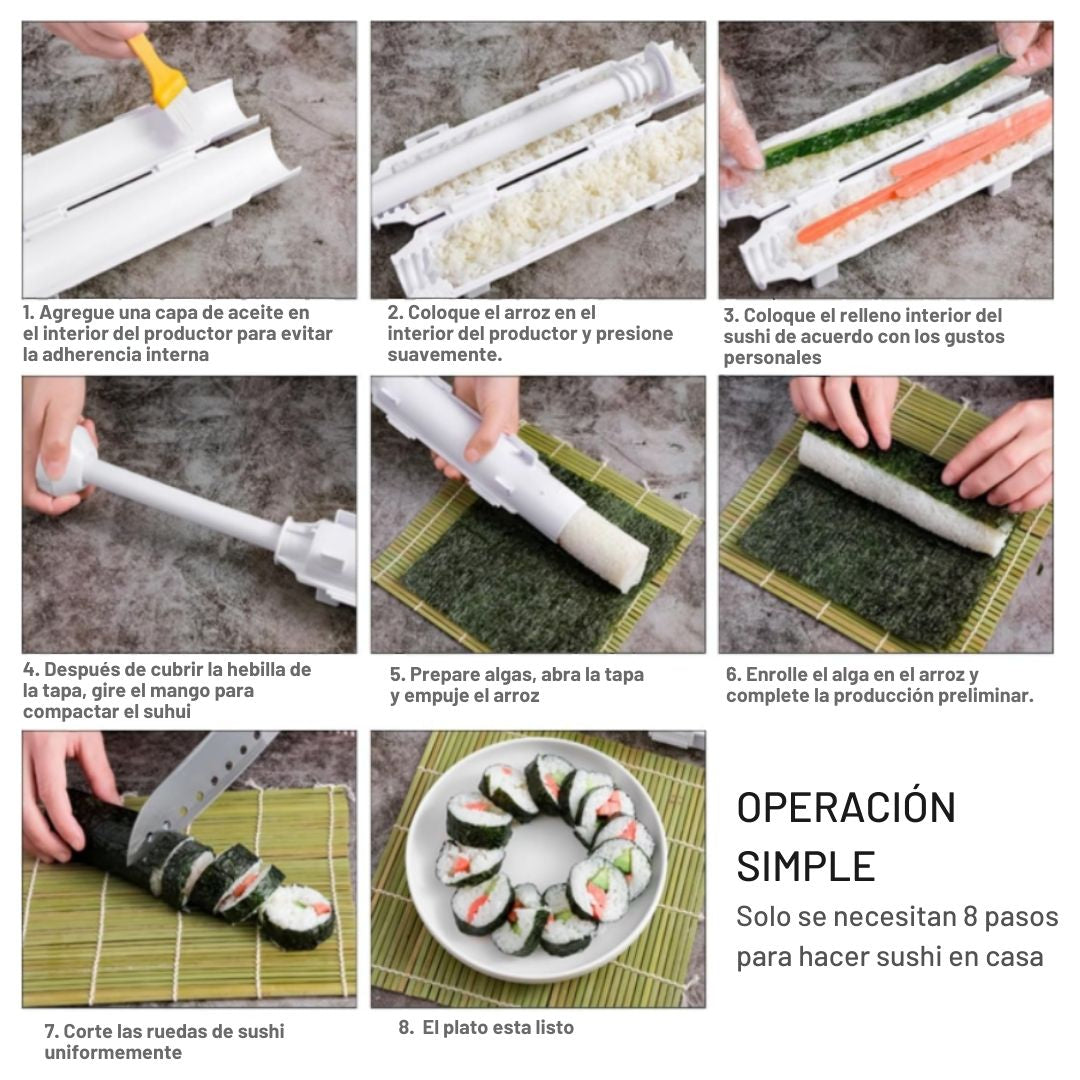 1. Agregue una capa de aceite en el interior del productor para evitar la adherencia interna

2. Coloque el arroz en el interior del productor y presione suavemente.

3. Coloque el relleno interior del sushi de acuerdo con los gustos personales

4. Después de cubrir la hebilla de la tapa, gire el mango para compactar el suhui

5. Prepare algas, abra la tapa y empuje el arroz

6. Enrolle el alga en el arroz y complete la producción preliminar.

7. Corte las ruedas de sushi uniformemente

8. El plato esta listo

OPERACIÓN SIMPLE

Solo se necesitan 8 pasos para hacer sushi en casa