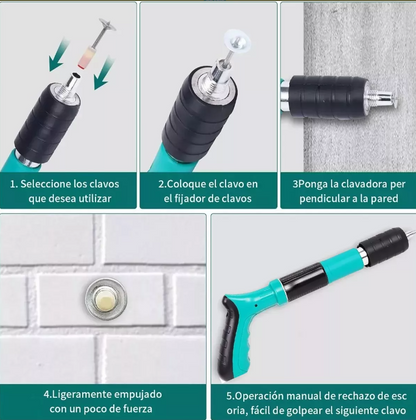 1. Seleccione los clavos que desea utilizar

2.Coloque el clavo en el fijador de clavos

3Ponga la clavadora per pendicular a la pared

4.Ligeramente empujado con un poco de fuerza

5.Operación manual de rechazo de esc oria, fácil de golpear el siguiente clavo