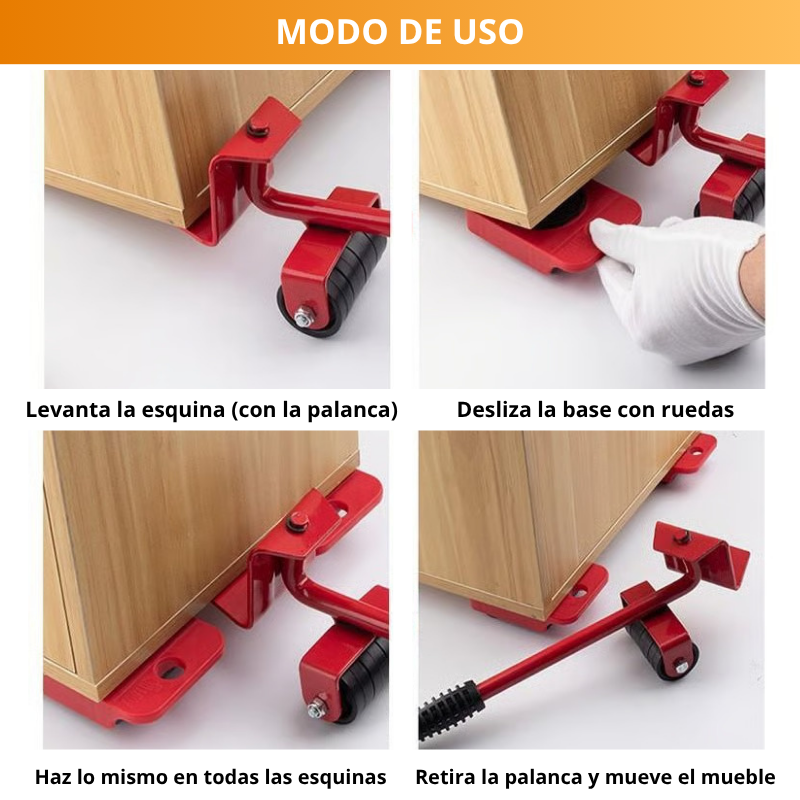 MODO DE USO

Levanta la esquina (con la palanca)

Desliza la base con ruedas

Haz lo mismo en todas las esquinas

Retira la palanca y mueve el mueble