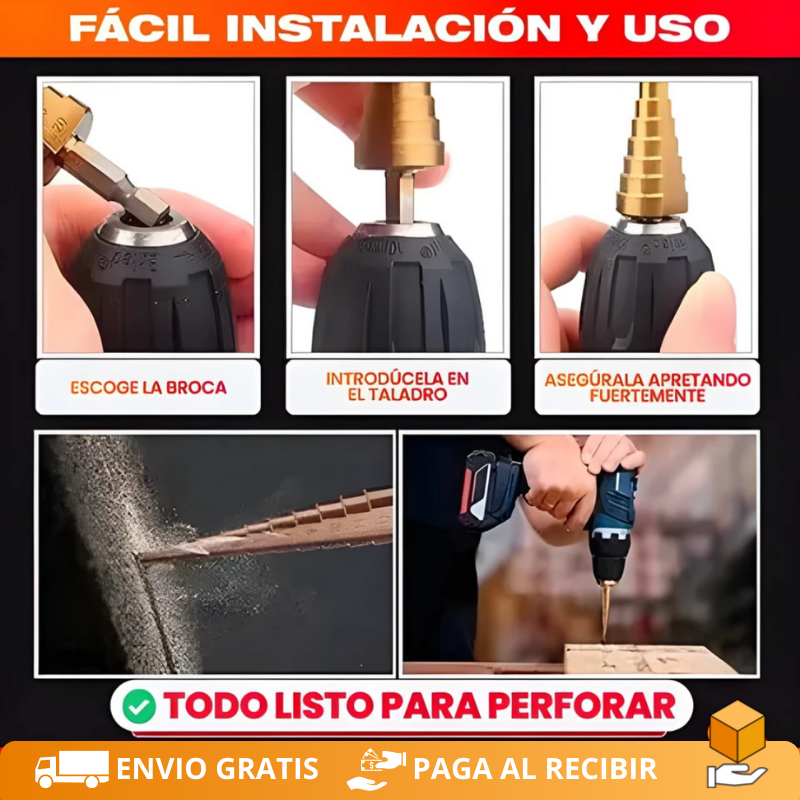 FÁCIL INSTALACIÓN Y USO

ESCOGE LA BROCA

INTRODÚCELA EN EL TALADRO

ASEGÚRALA APRETANDO FUERTEMENTE

TODO LISTO PARA PERFORAR

ENVIO GRATIS

PAGA AL RECIBIR