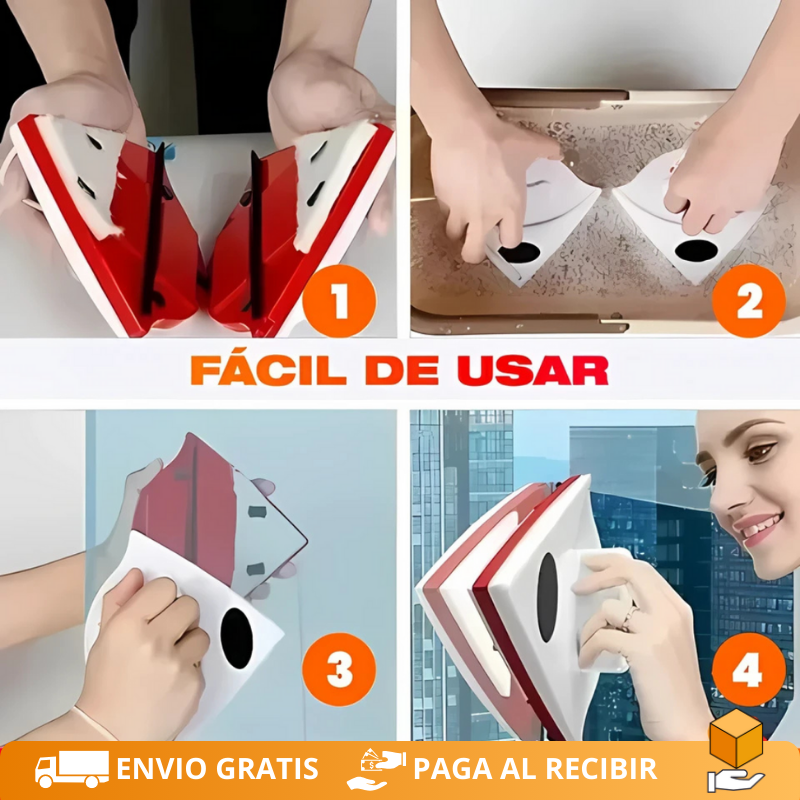 1

2

FÁCIL DE USAR

3

4

ENVIO GRATIS

PAGA AL RECIBIR